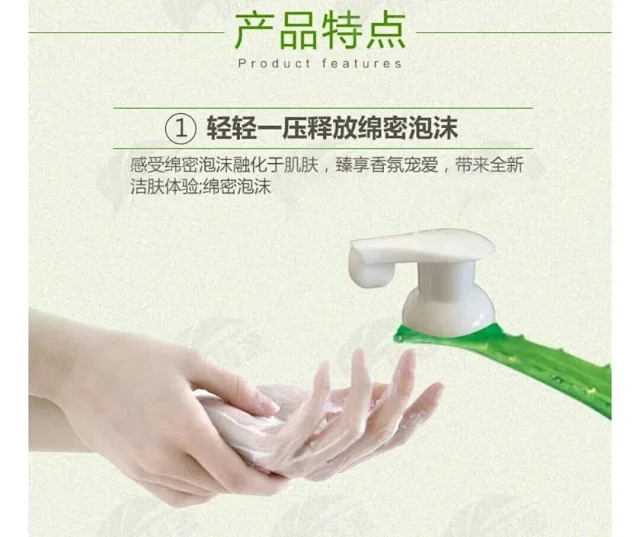 产品特点
Product features

① 轻轻一压释放绵密泡沫

感受绵密泡沫融化于肌肤，臻享香氛宠爱，带来全新洁肤体验;绵密泡沫